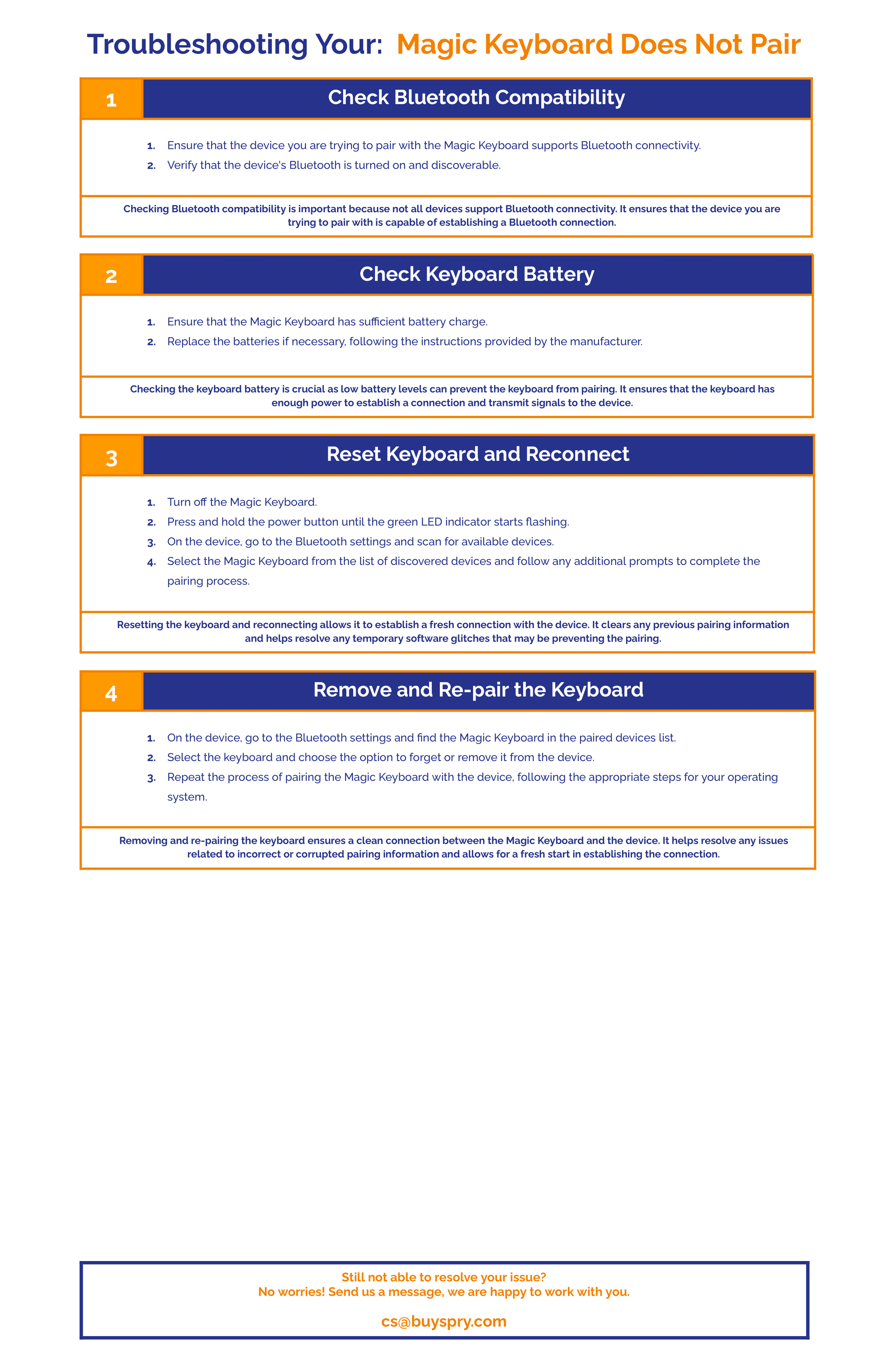 Troubleshooting Your: Magic Keyboard Does Not Pair

1

Check Bluetooth Compatibility

1. Ensure that the device you are trying to pair with the Magic Keyboard supports Bluetooth connectivity.
2. Verify that the device's Bluetooth is turned on and discoverable.

Checking Bluetooth compatibility is important because not all devices support Bluetooth connectivity. It ensures that the device you are trying to pair with is capable of establishing a Bluetooth connection.

2

Check Keyboard Battery

1. Ensure that the Magic Keyboard has sufficient battery charge.
2. Replace the batteries if necessary, following the instructions provided by the manufacturer.

Checking the keyboard battery is crucial as low battery levels can prevent the keyboard from pairing. It ensures that the keyboard has enough power to establish a connection and transmit signals to the device.

3

Reset Keyboard and Reconnect

1. Turn off the Magic Keyboard.
2. Press and hold the power button until the green LED indicator starts flashing.
3. On the device, go to the Bluetooth settings and scan for available devices.
4. Select the Magic Keyboard from the list of discovered devices and follow any additional prompts to complete the pairing process.

Resetting the keyboard and reconnecting allows it to establish a fresh connection with the device. It clears any previous pairing information and helps resolve any temporary software glitches that may be preventing the pairing.

4

Remove and Re-pair the Keyboard

1. On the device, go to the Bluetooth settings and find the Magic Keyboard in the paired devices list.
2. Select the keyboard and choose the option to forget or remove it from the device.
3. Repeat the process of pairing the Magic Keyboard with the device, following the appropriate steps for your operating system.

Removing and re-pairing the keyboard ensures a clean connection between the Magic Keyboard and the device. It helps resolve any issues related to incorrect or corrupted pairing information and allows for a fresh start in establishing the connection.

Still not able to resolve your issue?
No worries! Send us a message, we are happy to work with you.

cs@buyspry.com