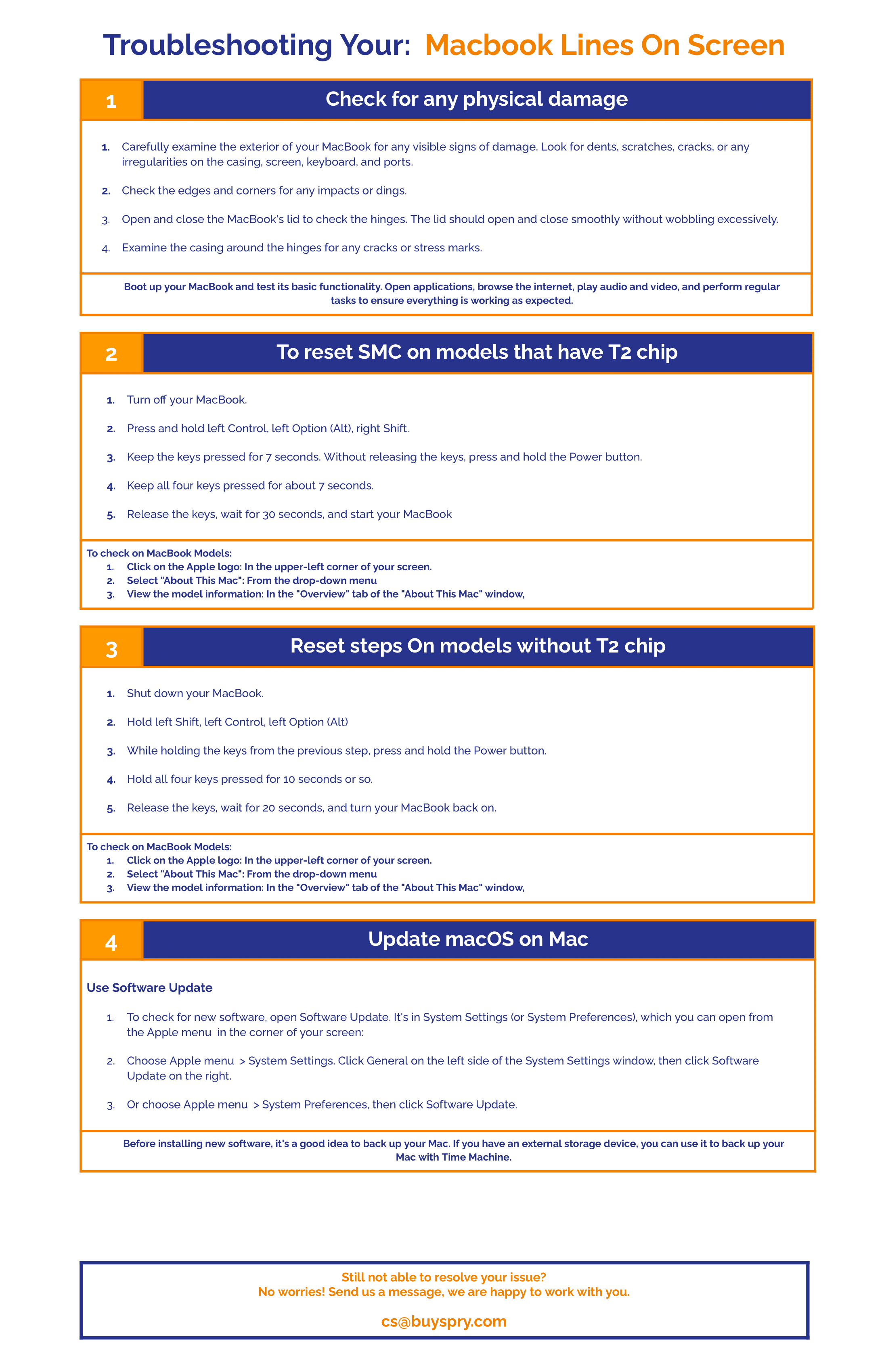 Troubleshooting Your: Macbook Lines On Screen

1 Check for any physical damage

1. Carefully examine the exterior of your MacBook for any visible signs of damage. Look for dents, scratches, cracks, or any irregularities on the casing, screen, keyboard, and ports.
2. Check the edges and corners for any impacts or dings.
3. Open and close the MacBook's lid to check the hinges. The lid should open and close smoothly without wobbling excessively.
4. Examine the casing around the hinges for any cracks or stress marks.

Boot up your MacBook and test its basic functionality. Open applications, browse the internet, play audio and video, and perform regular tasks to ensure everything is working as expected.

2 To reset SMC on models that have T2 chip

1. Turn off your MacBook.
2. Press and hold left Control, left Option (Alt), right Shift.
3. Keep the keys pressed for 7 seconds. Without releasing the keys, press and hold the Power button.
4. Keep all four keys pressed for about 7 seconds.
5. Release the keys, wait for 30 seconds, and start your MacBook

To check on MacBook Models:
1. Click on the Apple logo: In the upper-left corner of your screen.
2. Select "About This Mac": From the drop-down menu
3. View the model information: In the "Overview" tab of the "About This Mac" window,

3 Reset steps On models without T2 chip

1. Shut down your MacBook.
2. Hold left Shift, left Control, left Option (Alt)
3. While holding the keys from the previous step, press and hold the Power button.
4. Hold all four keys pressed for 10 seconds or so.
5. Release the keys, wait for 20 seconds, and turn your MacBook back on.

To check on MacBook Models:
1. Click on the Apple logo: In the upper-left corner of your screen.
2. Select "About This Mac": From the drop-down menu
3. View the model information: In the "Overview" tab of the "About This Mac" window,

4 Update macOS on Mac

Use Software Update

1. To check for new software, open Software Update. It's in System Settings (or System Preferences), which you can open from the Apple menu in the corner of your screen:
2. Choose Apple menu > System Settings. Click General on the left side of the System Settings window, then click Software Update on the right.
3. Or choose Apple menu > System Preferences, then click Software Update.

Before installing new software, it's a good idea to back up your Mac. If you have an external storage device, you can use it to back up your Mac with Time Machine.

Still not able to resolve your issue?
No worries! Send us a message, we are happy to work with you.

cs@buyspry.com